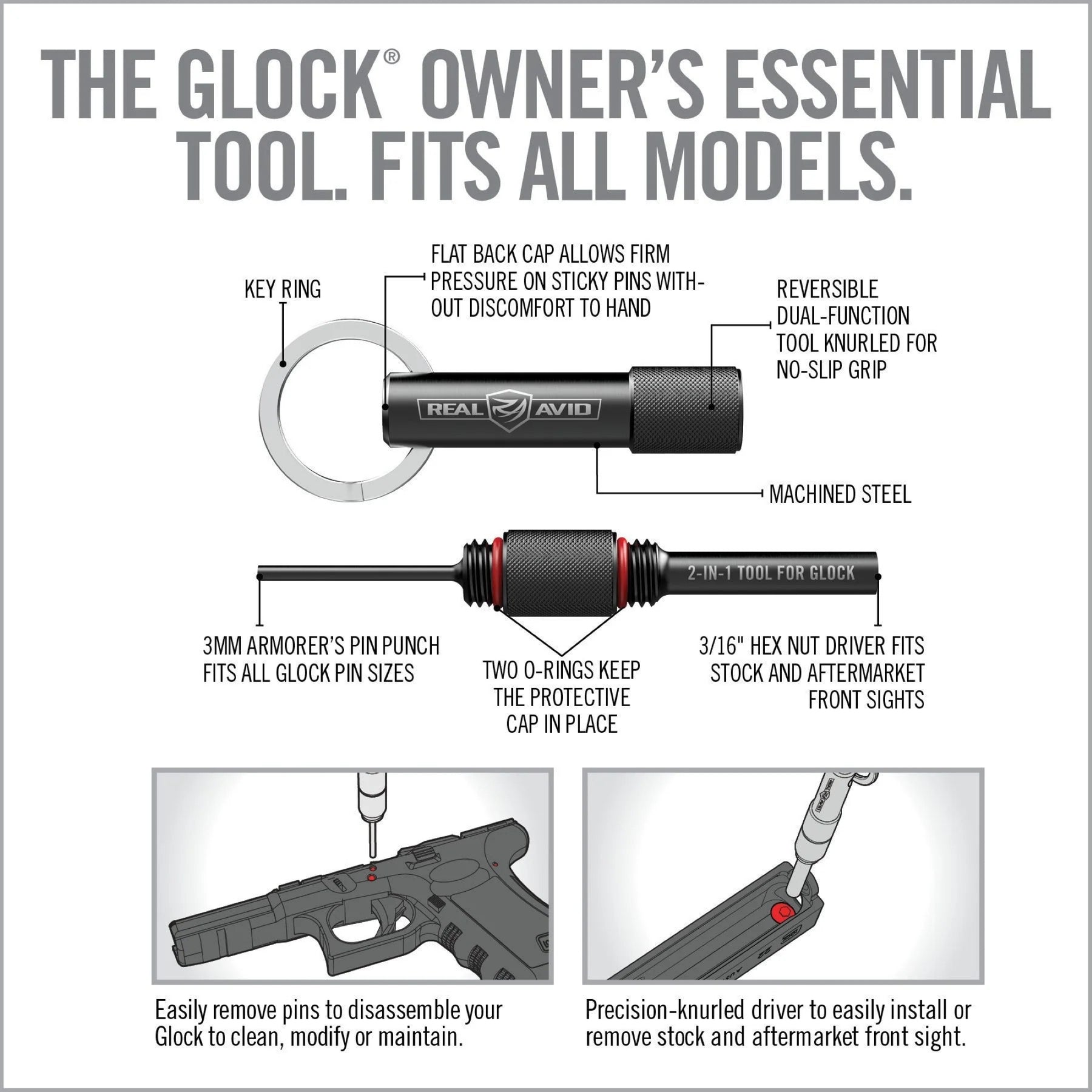 THE GLOCK® OWNER'S ESSENTIAL TOOL. FITS ALL MODELS.

KEY RING

FLAT BACK CAP ALLOWS FIRM PRESSURE ON STICKY PINS WITHOUT DISCOMFORT TO HAND

REVERSIBLE DUAL-FUNCTION TOOL KNURLED FOR NO-SLIP GRIP

REAL AVID

MACHINED STEEL

2-IN-1 TOOL FOR GLOCK

3MM ARMORER'S PIN PUNCH FITS ALL GLOCK PIN SIZES

TWO O-RINGS KEEP THE PROTECTIVE CAP IN PLACE

3/16" HEX NUT DRIVER FITS STOCK AND AFTERMARKET FRONT SIGHTS

Easily remove pins to disassemble your Glock to clean, modify or maintain.

Precision-knurled driver to easily install or remove stock and aftermarket front sight.