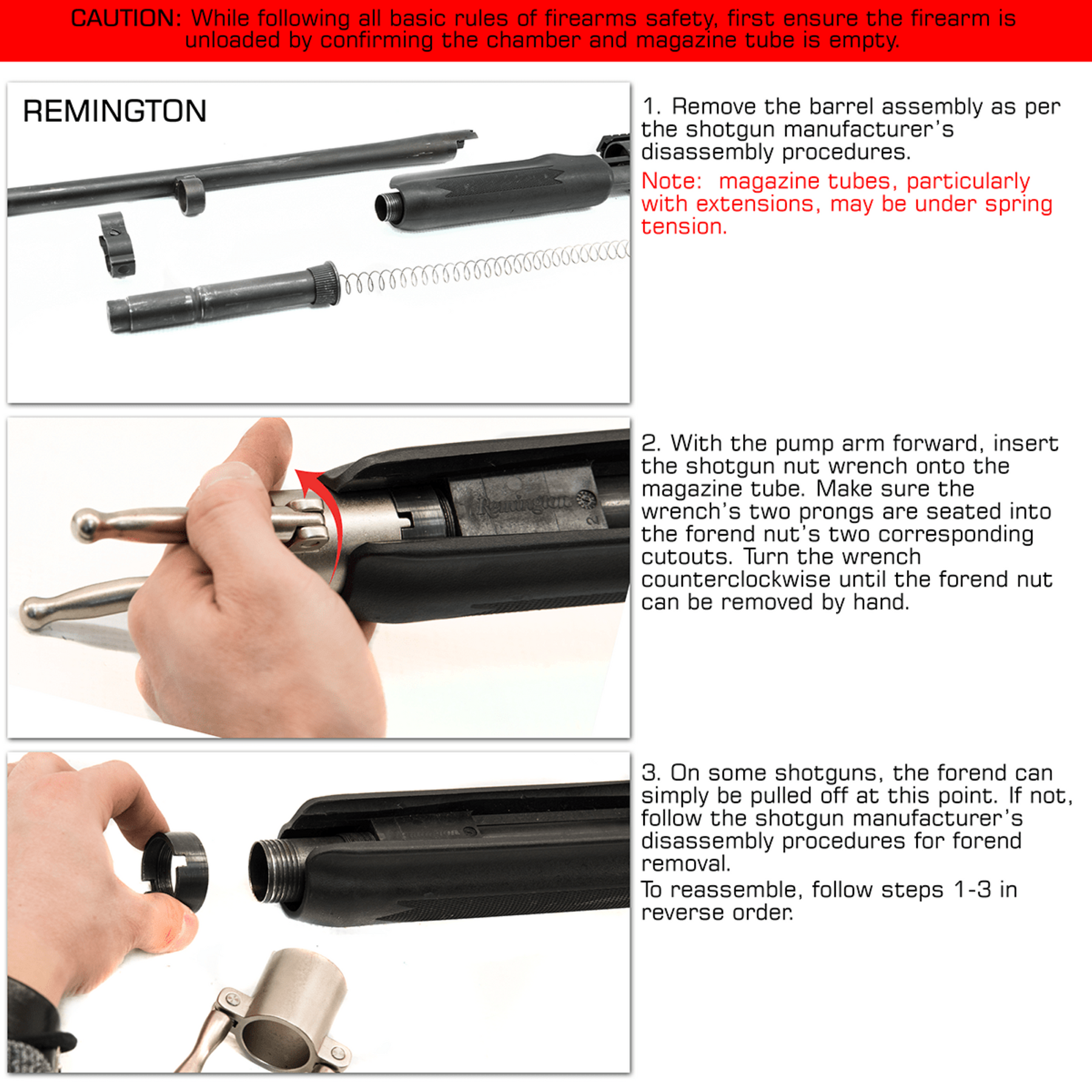 CAUTION: While following all basic rules of firearms safety, first ensure the firearm is unloaded by confirming the chamber and magazine tube is empty.

REMINGTON

1. Remove the barrel assembly as per the shotgun manufacturer's disassembly procedures.

Note: magazine tubes, particularly with extensions, may be under spring tension.

Remington

2. With the pump arm forward, insert the shotgun nut wrench onto the magazine tube. Make sure the wrench's two prongs are seated into the forend nut's two corresponding cutouts. Turn the wrench counterclockwise until the forend nut can be removed by hand.

3. On some shotguns, the forend can simply be pulled off at this point. If not, follow the shotgun manufacturer's disassembly procedures for forend removal.

To reassemble, follow steps 1-3 in reverse order.