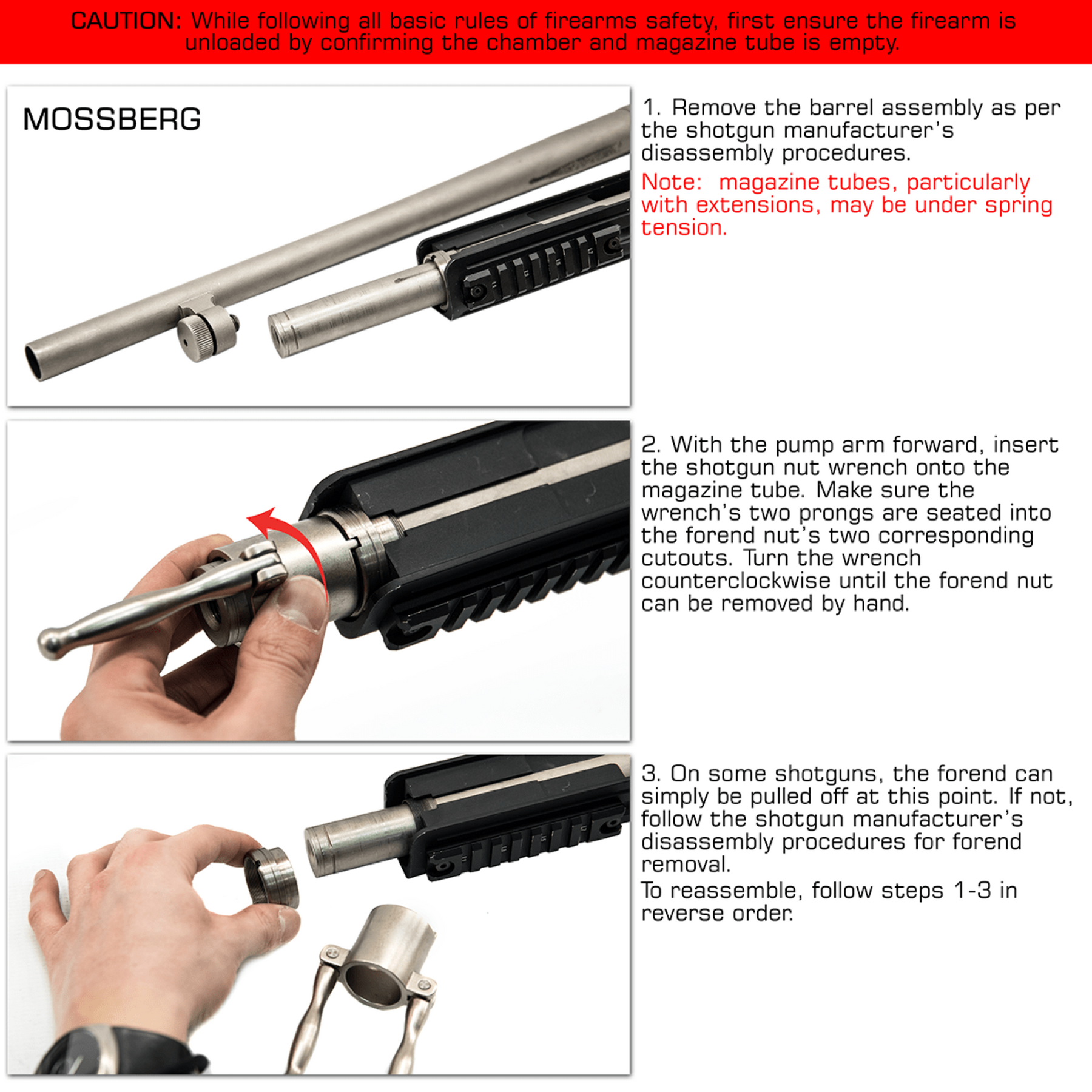 CAUTION: While following all basic rules of firearms safety, first ensure the firearm is unloaded by confirming the chamber and magazine tube is empty.

MOSSBERG

1. Remove the barrel assembly as per the shotgun manufacturer's disassembly procedures.

Note: magazine tubes, particularly with extensions, may be under spring tension.

2. With the pump arm forward, insert the shotgun nut wrench onto the magazine tube. Make sure the wrench's two prongs are seated into the forend nut's two corresponding cutouts. Turn the wrench counterclockwise until the forend nut can be removed by hand.

3. On some shotguns, the forend can simply be pulled off at this point. If not, follow the shotgun manufacturer's disassembly procedures for forend removal.

To reassemble, follow steps 1-3 in reverse order.