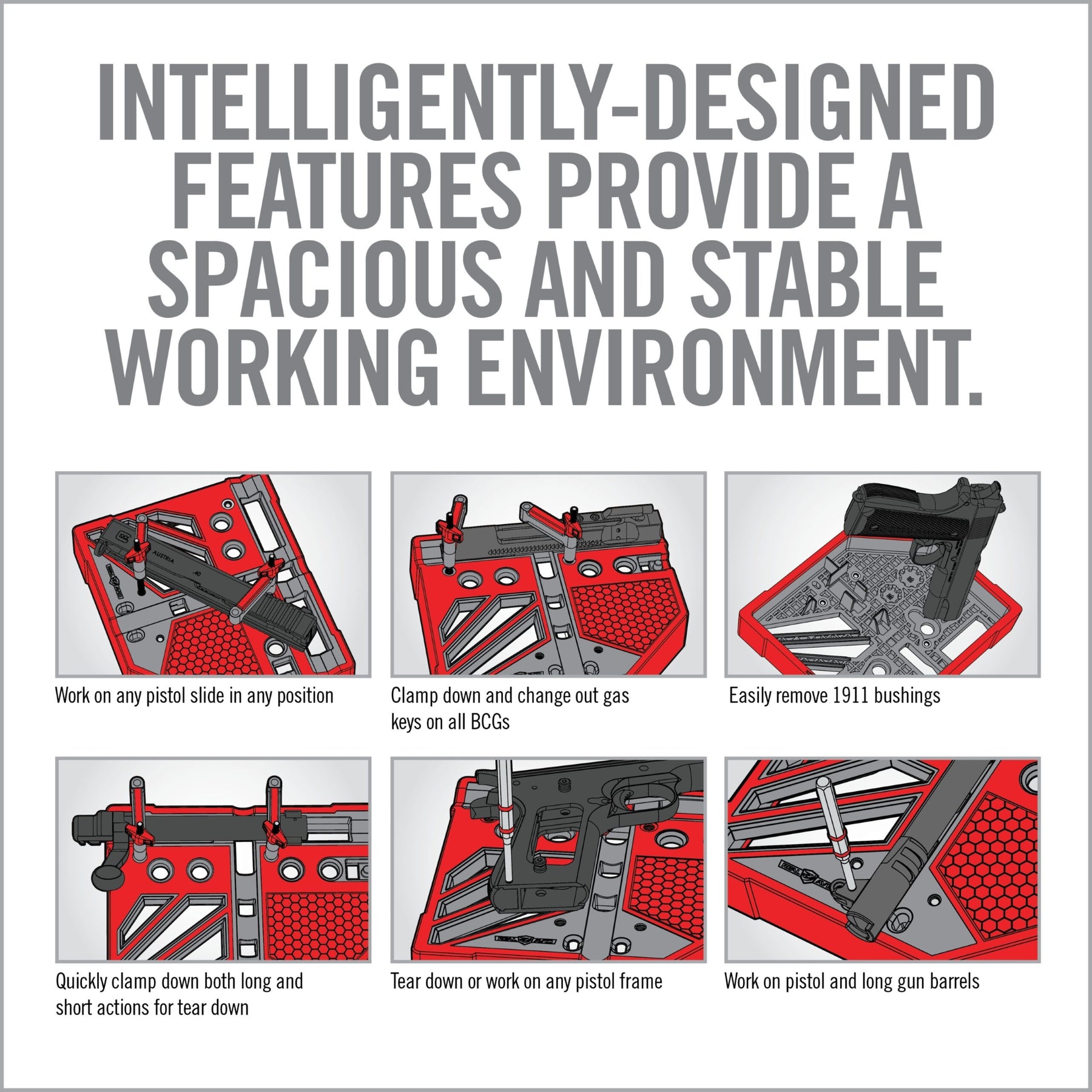 INTELLIGENTLY-DESIGNED FEATURES PROVIDE A SPACIOUS AND STABLE WORKING ENVIRONMENT.

AUSTRIA

Work on any pistol slide in any position

Clamp down and change out gas keys on all BCGs

Easily remove 1911 bushings

Quickly clamp down both long and short actions for tear down

Tear down or work on any pistol frame

Work on pistol and long gun barrels