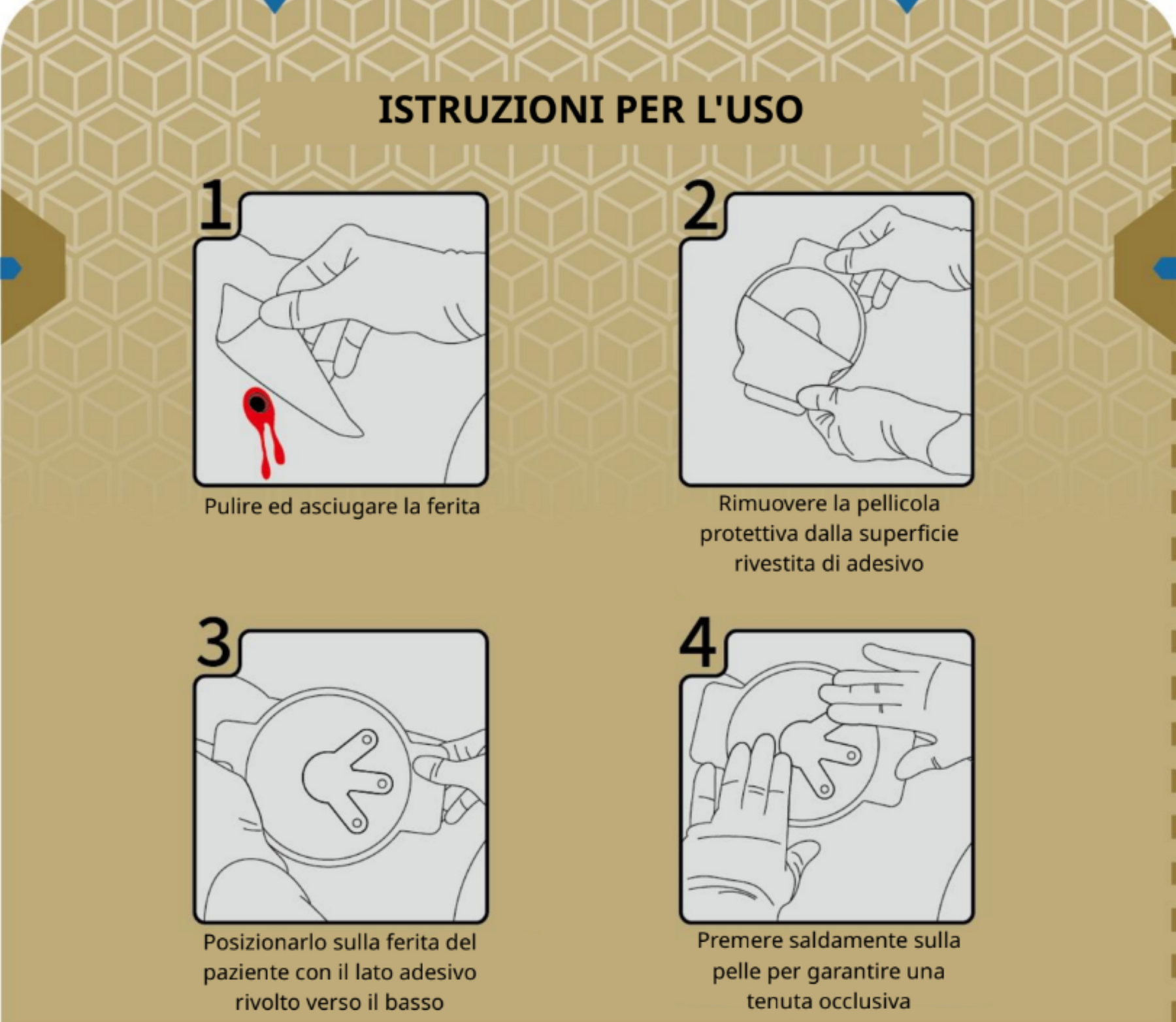 ISTRUZIONI PER L'USO

1

Pulire ed asciugare la ferita

2

Rimuovere la pellicola protettiva dalla superficie rivestita di adesivo

3

Posizionarlo sulla ferita del paziente con il lato adesivo rivolto verso il basso

4

Premere saldamente sulla pelle per garantire una tenuta occlusiva