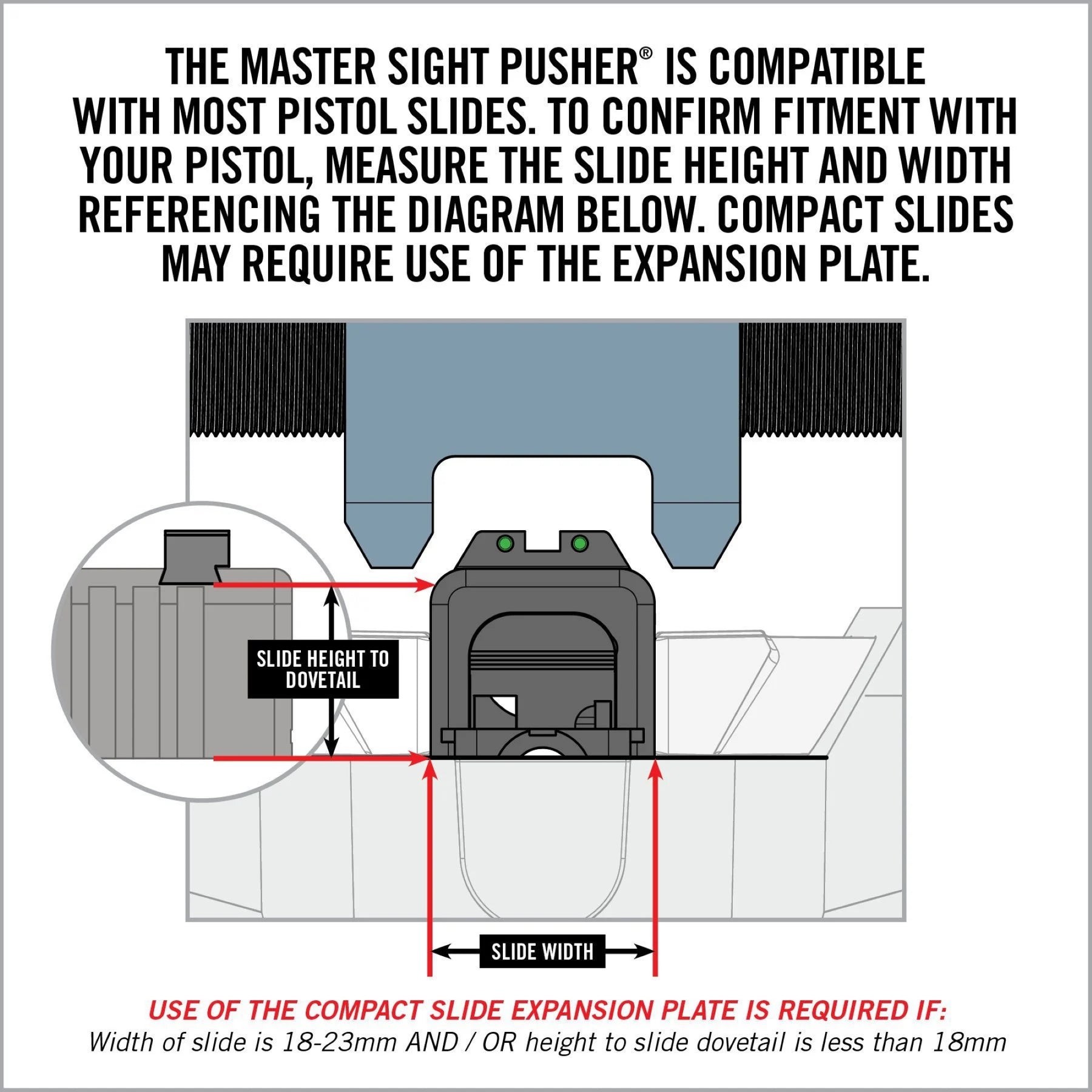 THE MASTER SIGHT PUSHER® IS COMPATIBLE WITH MOST PISTOL SLIDES. TO CONFIRM FITMENT WITH YOUR PISTOL, MEASURE THE SLIDE HEIGHT AND WIDTH REFERENCING THE DIAGRAM BELOW. COMPACT SLIDES MAY REQUIRE USE OF THE EXPANSION PLATE.

SLIDE HEIGHT TO DOVETAIL

SLIDE WIDTH

USE OF THE COMPACT SLIDE EXPANSION PLATE IS REQUIRED IF:
Width of slide is 18-23mm AND / OR height to slide dovetail is less than 18mm