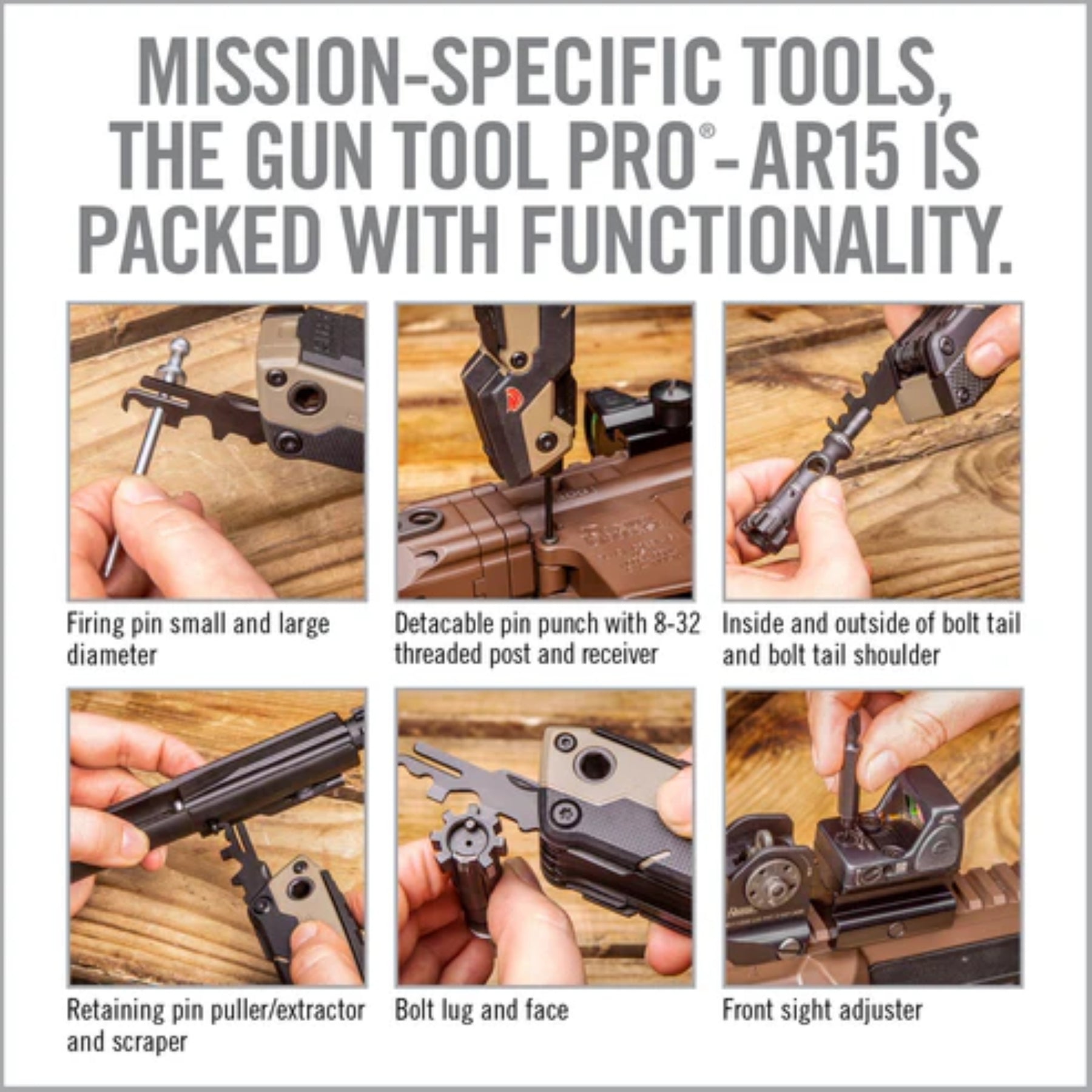 MISSION-SPECIFIC TOOLS, THE GUN TOOL PRO®- AR15 IS PACKED WITH FUNCTIONALITY.

Firing pin small and large diameter

Detacable pin punch with 8-32 threaded post and receiver

Inside and outside of bolt tail and bolt tail shoulder

Retaining pin puller/extractor and scraper

Bolt lug and face

Front sight adjuster