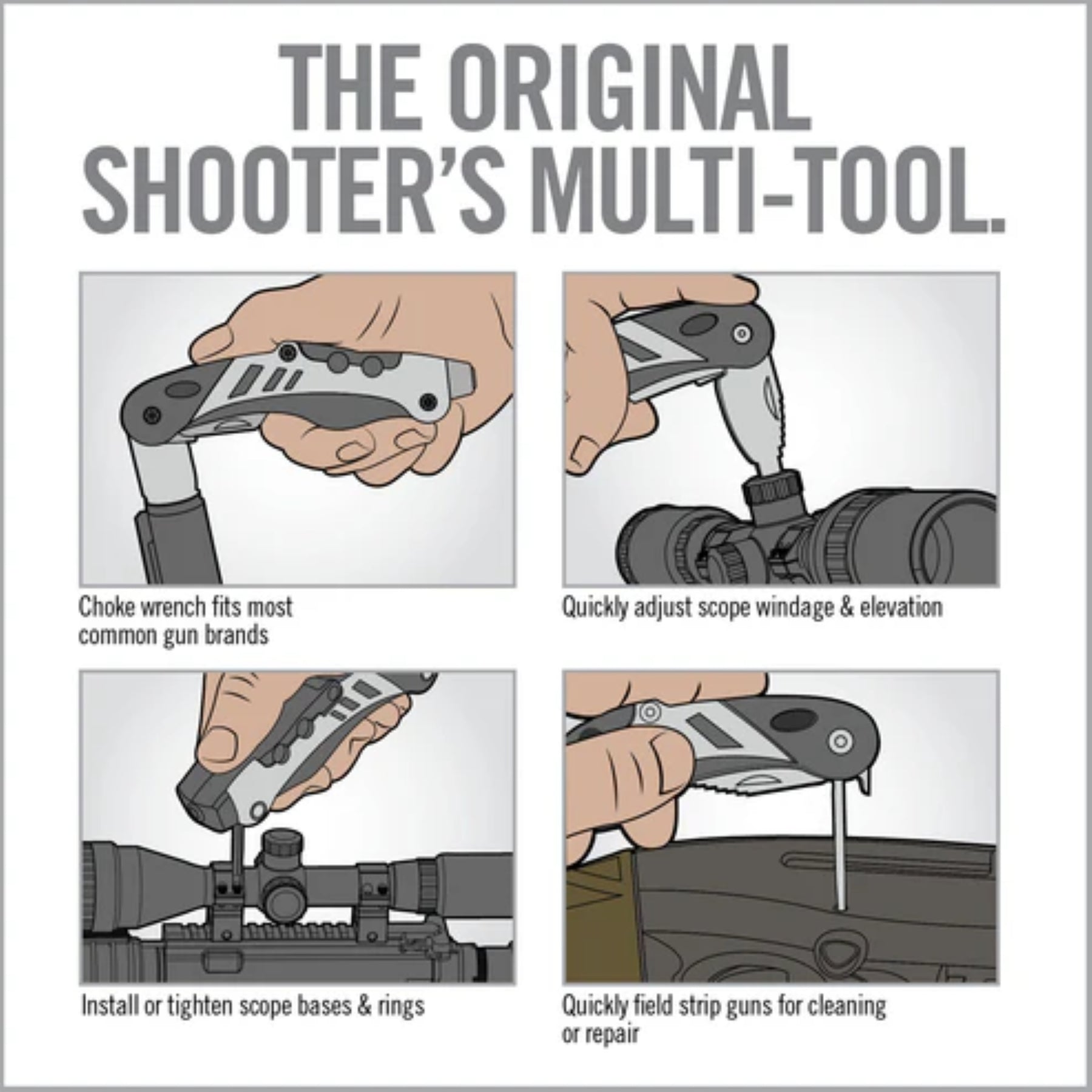 THE ORIGINAL SHOOTER'S MULTI-TOOL.

Choke wrench fits most common gun brands

Quickly adjust scope windage & elevation

Install or tighten scope bases & rings

Quickly field strip guns for cleaning or repair