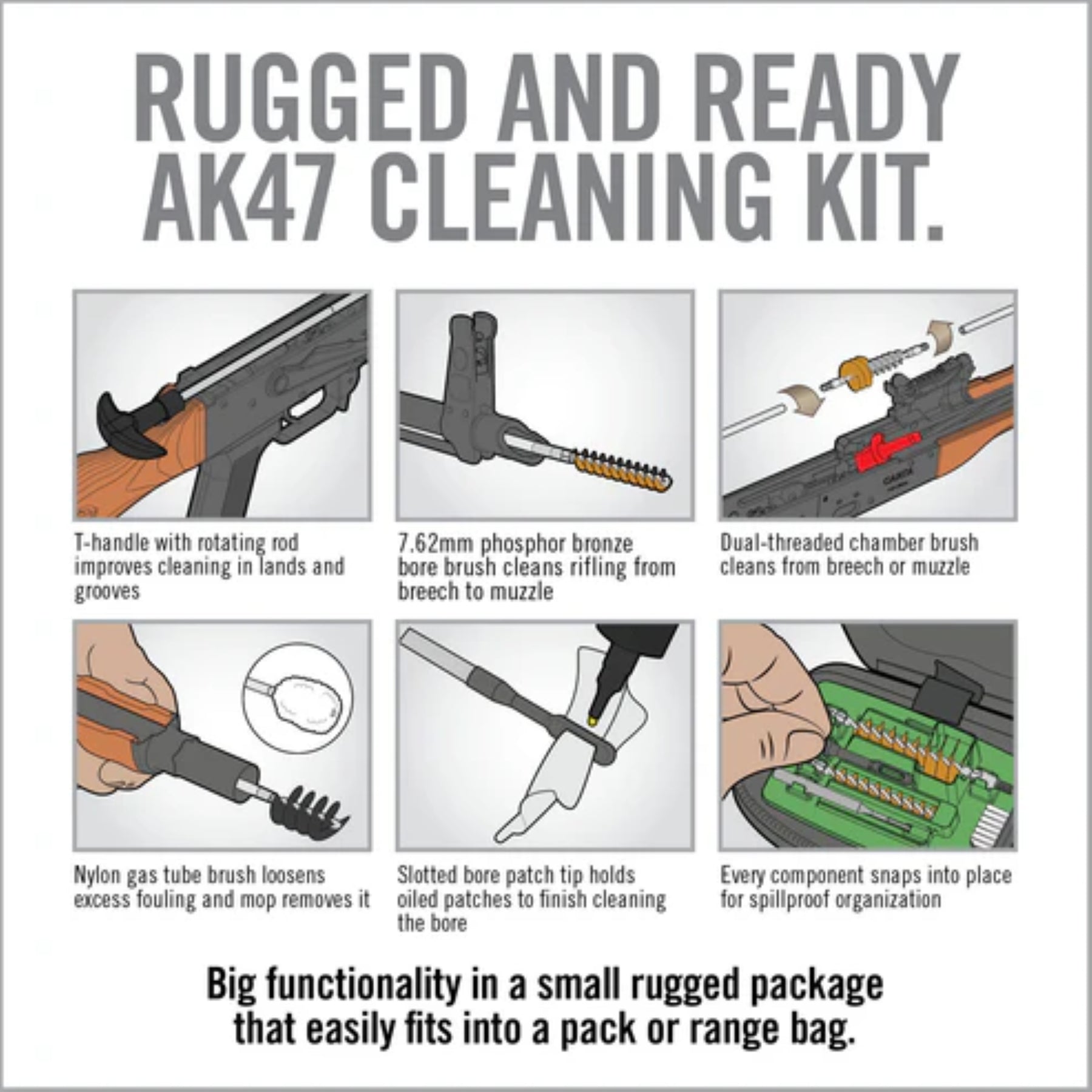 RUGGED AND READY AK47 CLEANING KIT.

T-handle with rotating rod improves cleaning in lands and grooves

7.62mm phosphor bronze bore brush cleans rifling from breech to muzzle

Dual-threaded chamber brush cleans from breech or muzzle

Nylon gas tube brush loosens excess fouling and mop removes it

Slotted bore patch tip holds oiled patches to finish cleaning the bore

Every component snaps into place for spillproof organization

Big functionality in a small rugged package that easily fits into a pack or range bag.