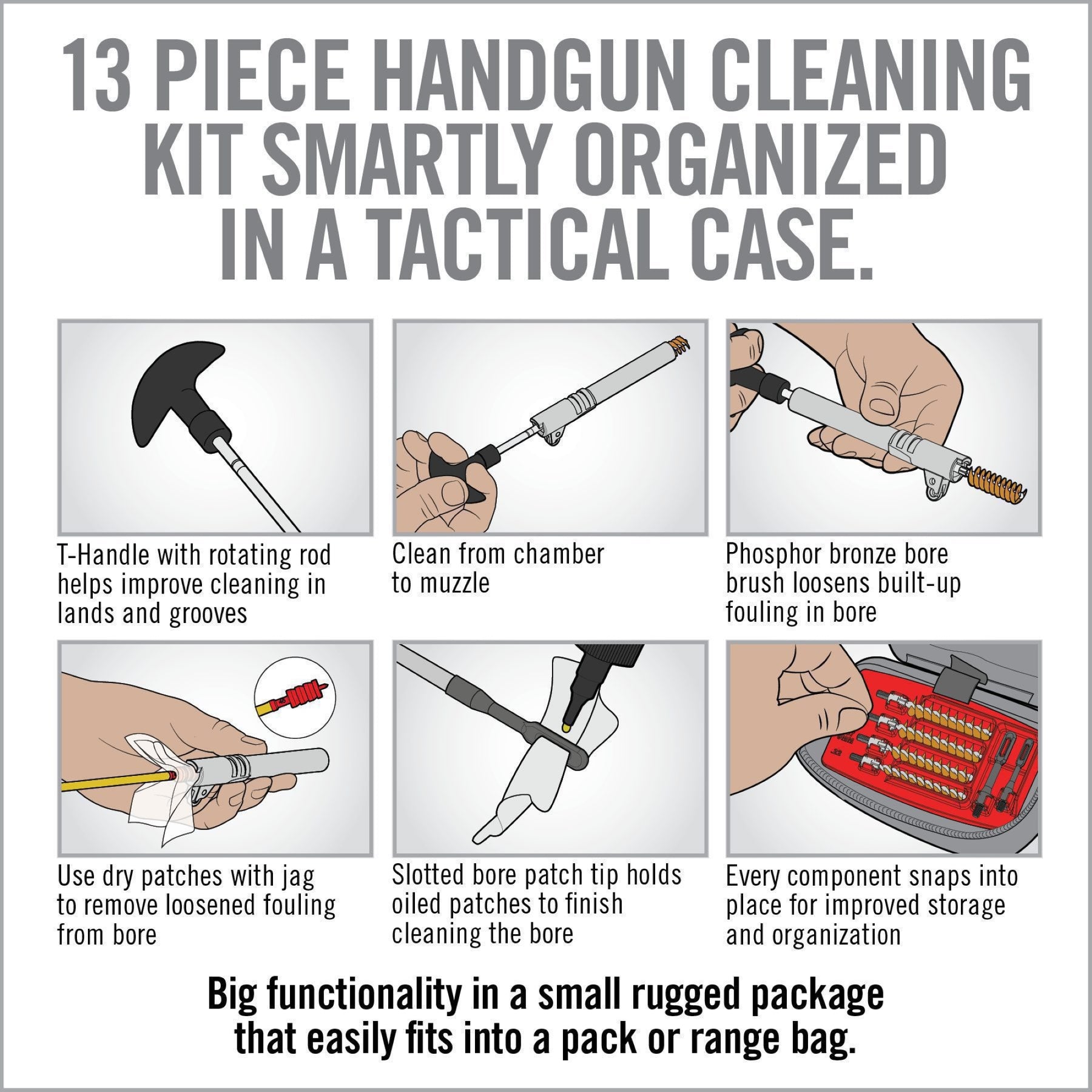 13 PIECE HANDGUN CLEANING KIT SMARTLY ORGANIZED IN A TACTICAL CASE.

T-Handle with rotating rod helps improve cleaning in lands and grooves

Clean from chamber to muzzle

Phosphor bronze bore brush loosens built-up fouling in bore

Use dry patches with jag to remove loosened fouling from bore

Slotted bore patch tip holds oiled patches to finish cleaning the bore

Every component snaps into place for improved storage and organization

Big functionality in a small rugged package that easily fits into a pack or range bag.