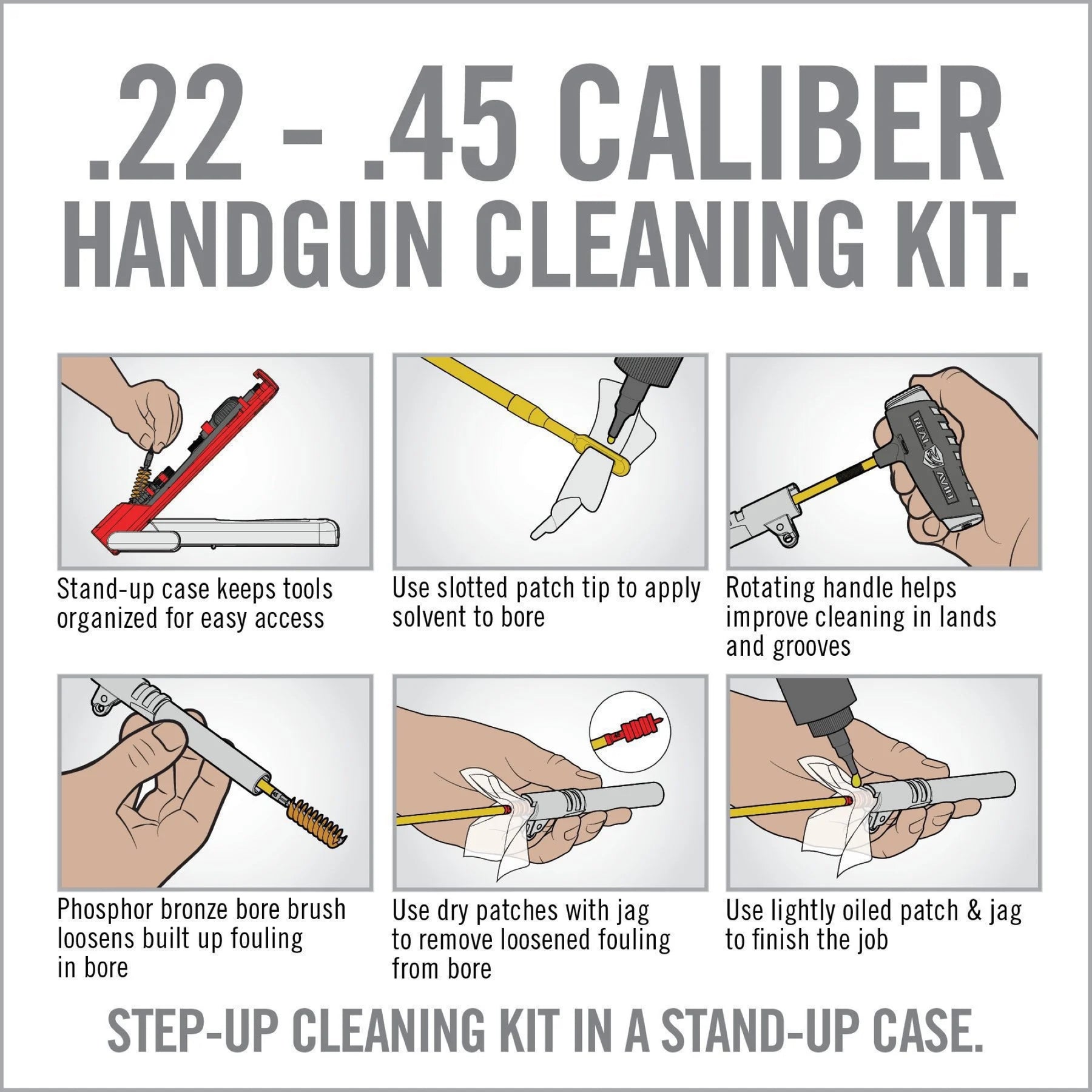 .22 - .45 CALIBER
HANDGUN CLEANING KIT.

Stand-up case keeps tools organized for easy access

Use slotted patch tip to apply solvent to bore

REAL AVID

Rotating handle helps improve cleaning in lands and grooves

Phosphor bronze bore brush loosens built up fouling in bore

Use dry patches with jag to remove loosened fouling from bore

Use lightly oiled patch & jag to finish the job

STEP-UP CLEANING KIT IN A STAND-UP CASE.