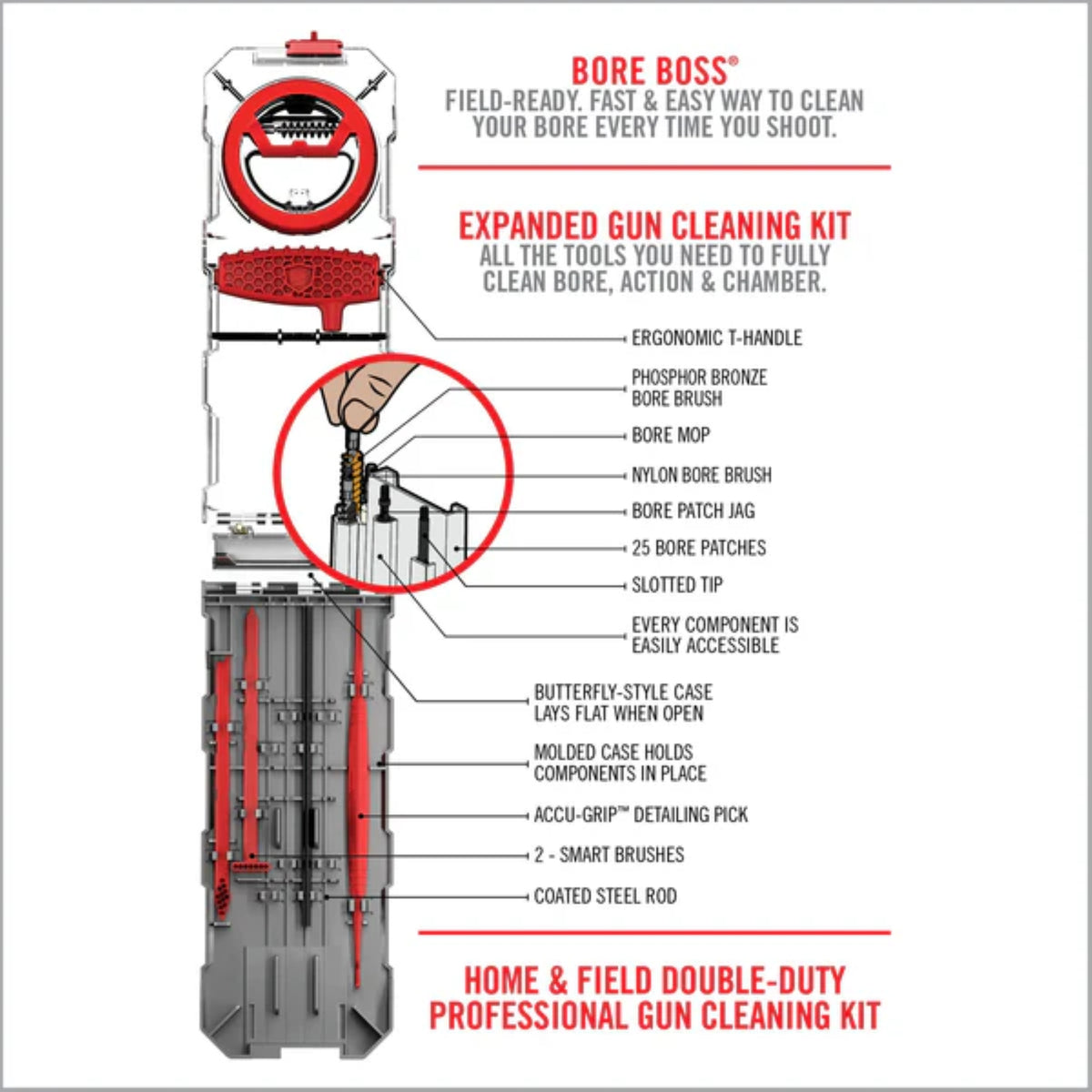 BORE BOSS®
FIELD-READY. FAST & EASY WAY TO CLEAN YOUR BORE EVERY TIME YOU SHOOT.

EXPANDED GUN CLEANING KIT
ALL THE TOOLS YOU NEED TO FULLY CLEAN BORE, ACTION & CHAMBER.

ERGONOMIC T-HANDLE

PHOSPHOR BRONZE BORE BRUSH

BORE MOP

NYLON BORE BRUSH

BORE PATCH JAG

25 BORE PATCHES

SLOTTED TIP

EVERY COMPONENT IS EASILY ACCESSIBLE

BUTTERFLY-STYLE CASE LAYS FLAT WHEN OPEN

MOLDED CASE HOLDS COMPONENTS IN PLACE

ACCU-GRIP™ DETAILING PICK

2 - SMART BRUSHES

COATED STEEL ROD

HOME & FIELD DOUBLE-DUTY PROFESSIONAL GUN CLEANING KIT