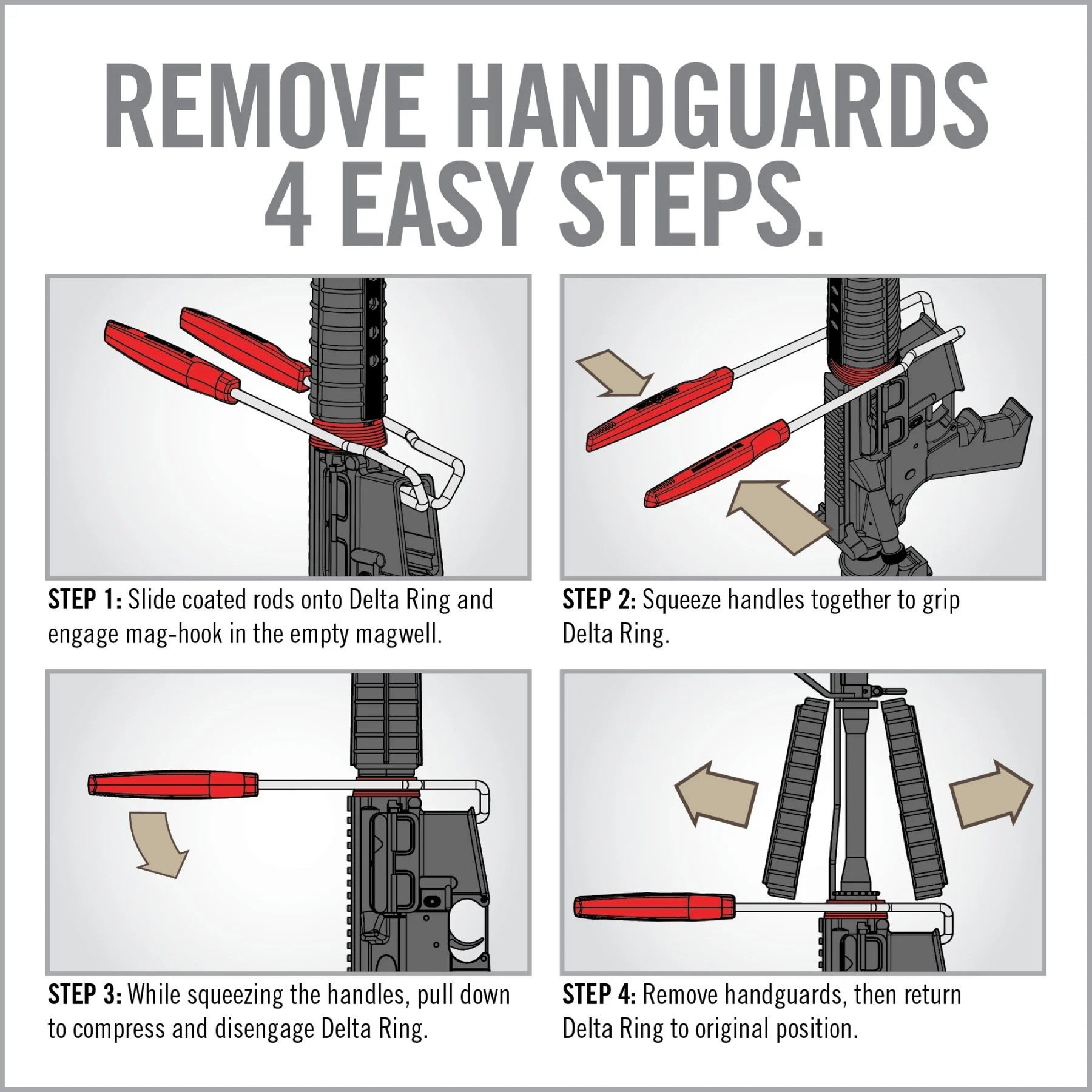 REMOVE HANDGUARDS
4 EASY STEPS.

STEP 1: Slide coated rods onto Delta Ring and engage mag-hook in the empty magwell.

STEP 2: Squeeze handles together to grip Delta Ring.

STEP 3: While squeezing the handles, pull down to compress and disengage Delta Ring.

STEP 4: Remove handguards, then return Delta Ring to original position.