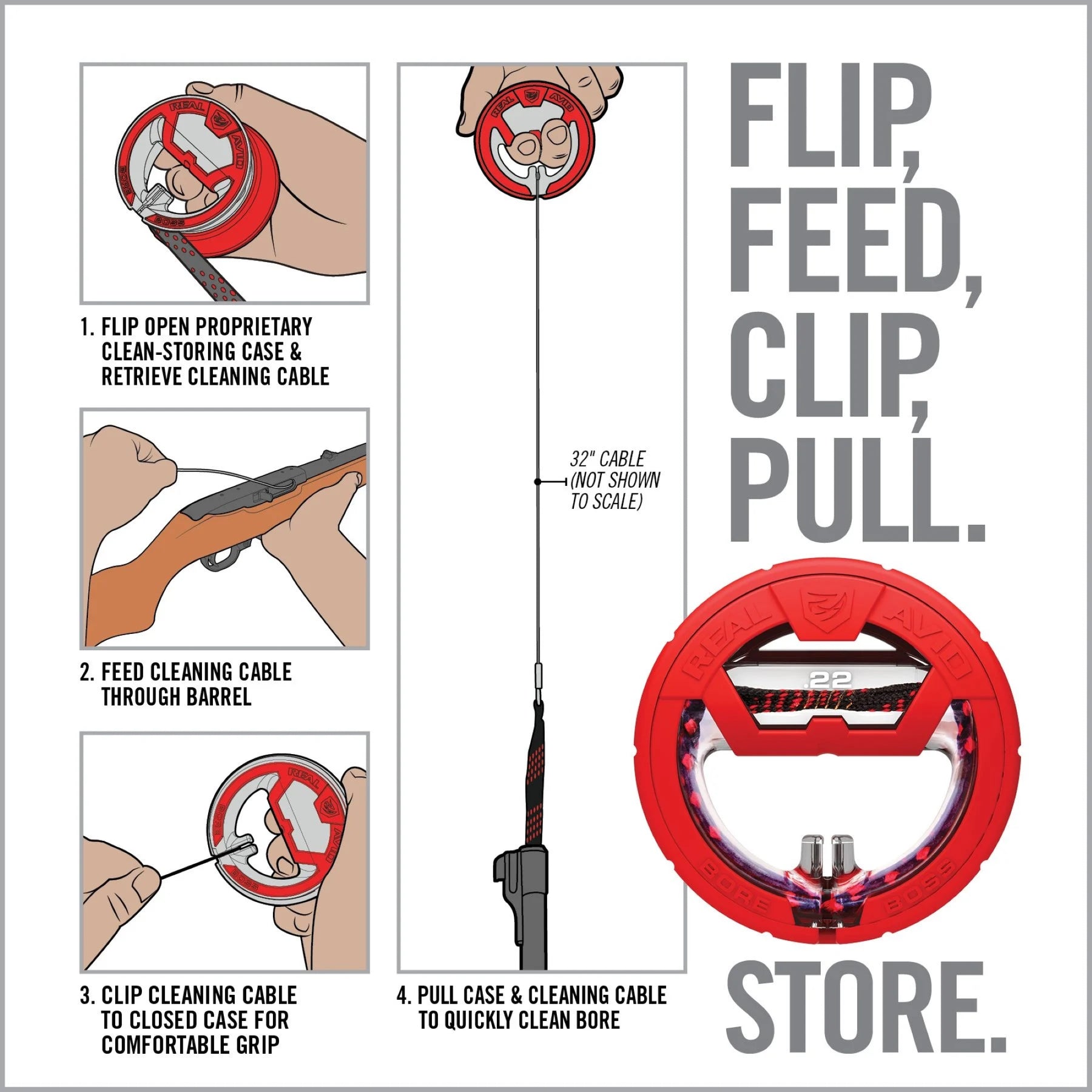 REAL AVID BORE BOSS

1. FLIP OPEN PROPRIETARY CLEAN-STORING CASE & RETRIEVE CLEANING CABLE

2. FEED CLEANING CABLE THROUGH BARREL

REAL AVID BORE BOSS

3. CLIP CLEANING CABLE TO CLOSED CASE FOR COMFORTABLE GRIP

REAL AVID

32" CABLE (NOT SHOWN TO SCALE)

4. PULL CASE & CLEANING CABLE TO QUICKLY CLEAN BORE

FLIP, FEED, CLIP, PULL.

REAL AVID .22 BORE BOSS

STORE.