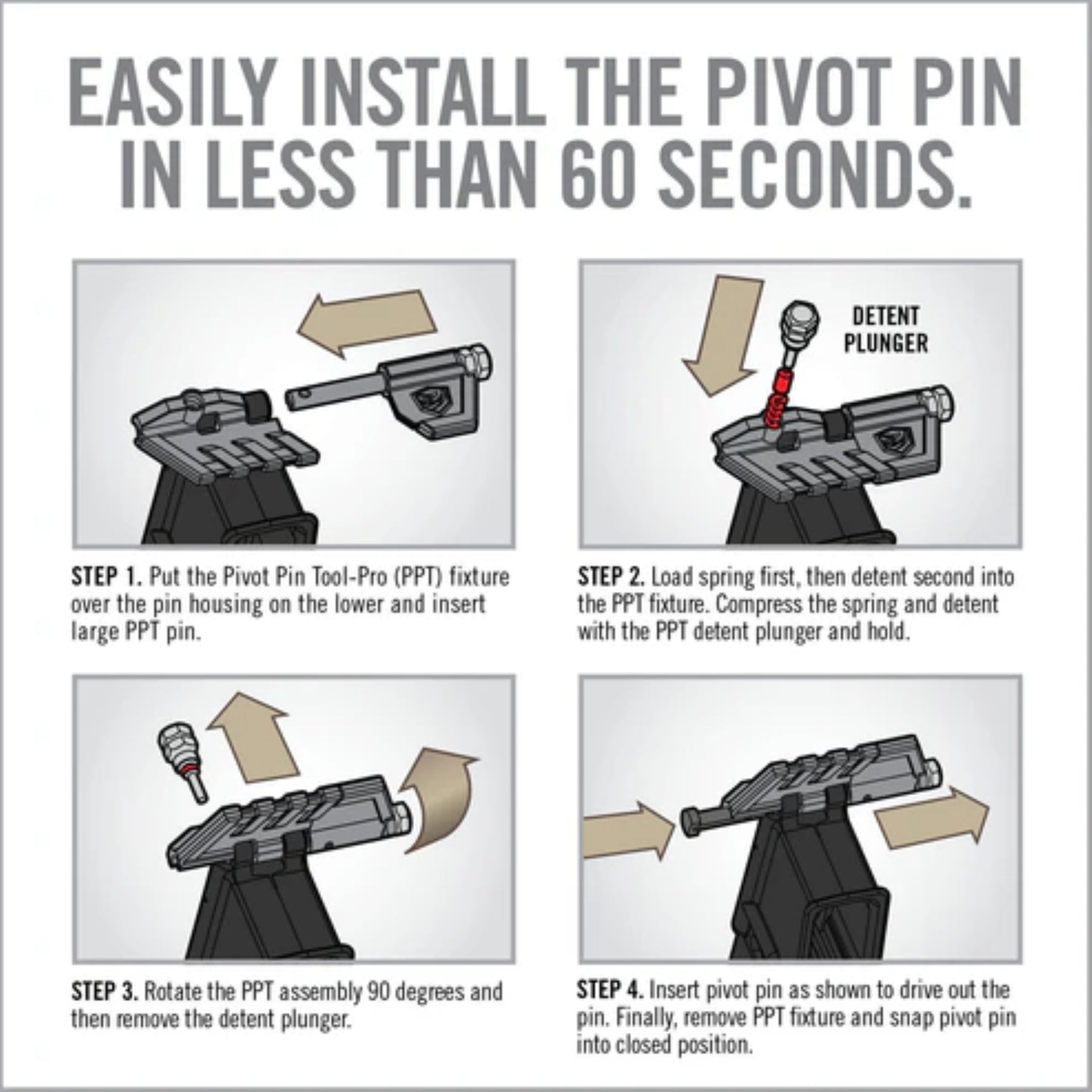 EASILY INSTALL THE PIVOT PIN IN LESS THAN 60 SECONDS.

STEP 1. Put the Pivot Pin Tool-Pro (PPT) fixture over the pin housing on the lower and insert large PPT pin.

DETENT PLUNGER

STEP 2. Load spring first, then detent second into the PPT fixture. Compress the spring and detent with the PPT detent plunger and hold.

STEP 3. Rotate the PPT assembly 90 degrees and then remove the detent plunger.

STEP 4. Insert pivot pin as shown to drive out the pin. Finally, remove PPT fixture and snap pivot pin into closed position.