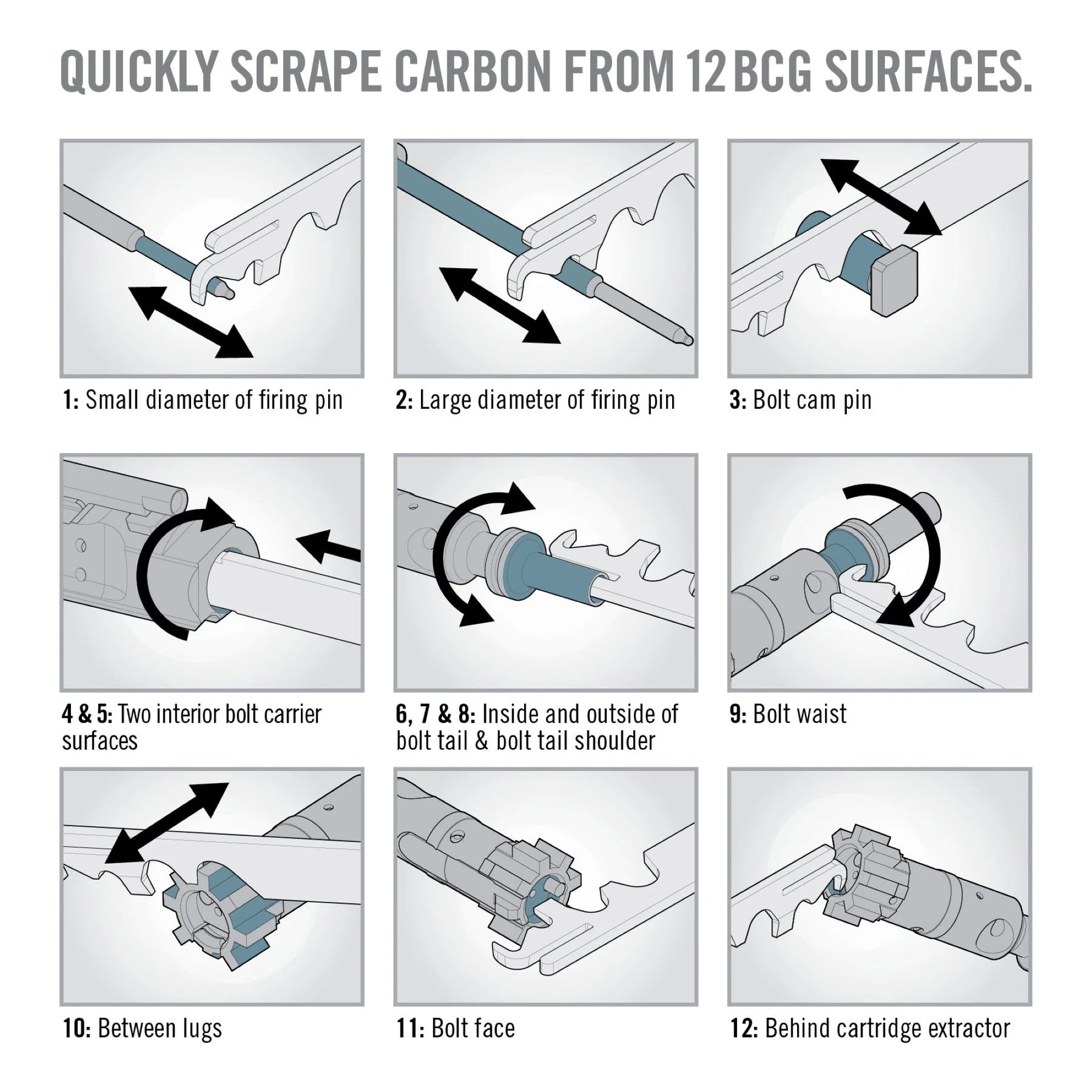 QUICKLY SCRAPE CARBON FROM 12 BCG SURFACES.

1: Small diameter of firing pin

2: Large diameter of firing pin

3: Bolt cam pin

4 & 5: Two interior bolt carrier surfaces

6, 7 & 8: Inside and outside of bolt tail & bolt tail shoulder

9: Bolt waist

10: Between lugs

11: Bolt face

12: Behind cartridge extractor