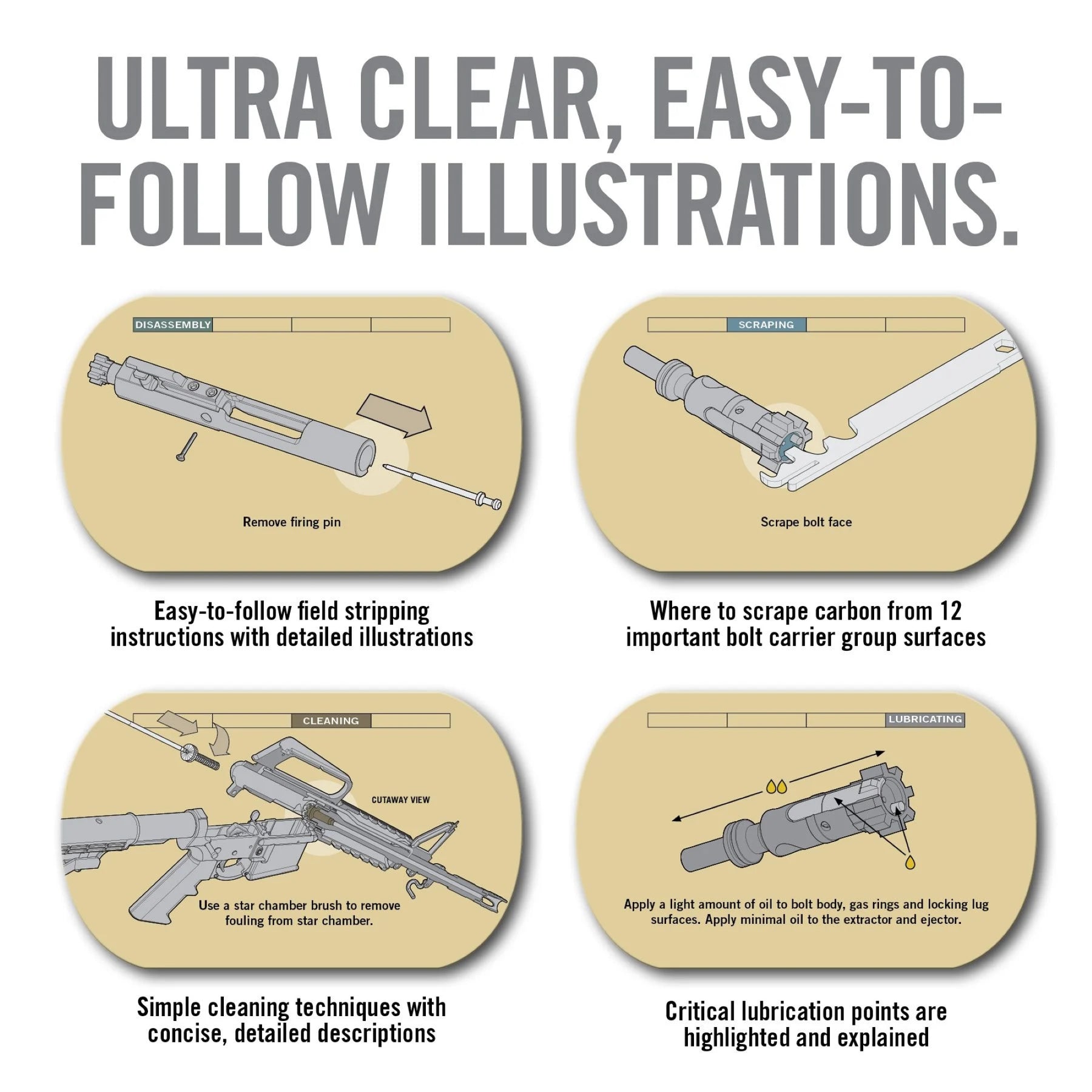 ULTRA CLEAR, EASY-TO-FOLLOW ILLUSTRATIONS.

DISASSEMBLY

Remove firing pin

Easy-to-follow field stripping instructions with detailed illustrations

SCRAPING

Scrape bolt face

Where to scrape carbon from 12 important bolt carrier group surfaces

CLEANING

CUTAWAY VIEW

Use a star chamber brush to remove fouling from star chamber.

Simple cleaning techniques with concise, detailed descriptions

LUBRICATING

Apply a light amount of oil to bolt body, gas rings and locking lug surfaces. Apply minimal oil to the extractor and ejector.

Critical lubrication points are highlighted and explained