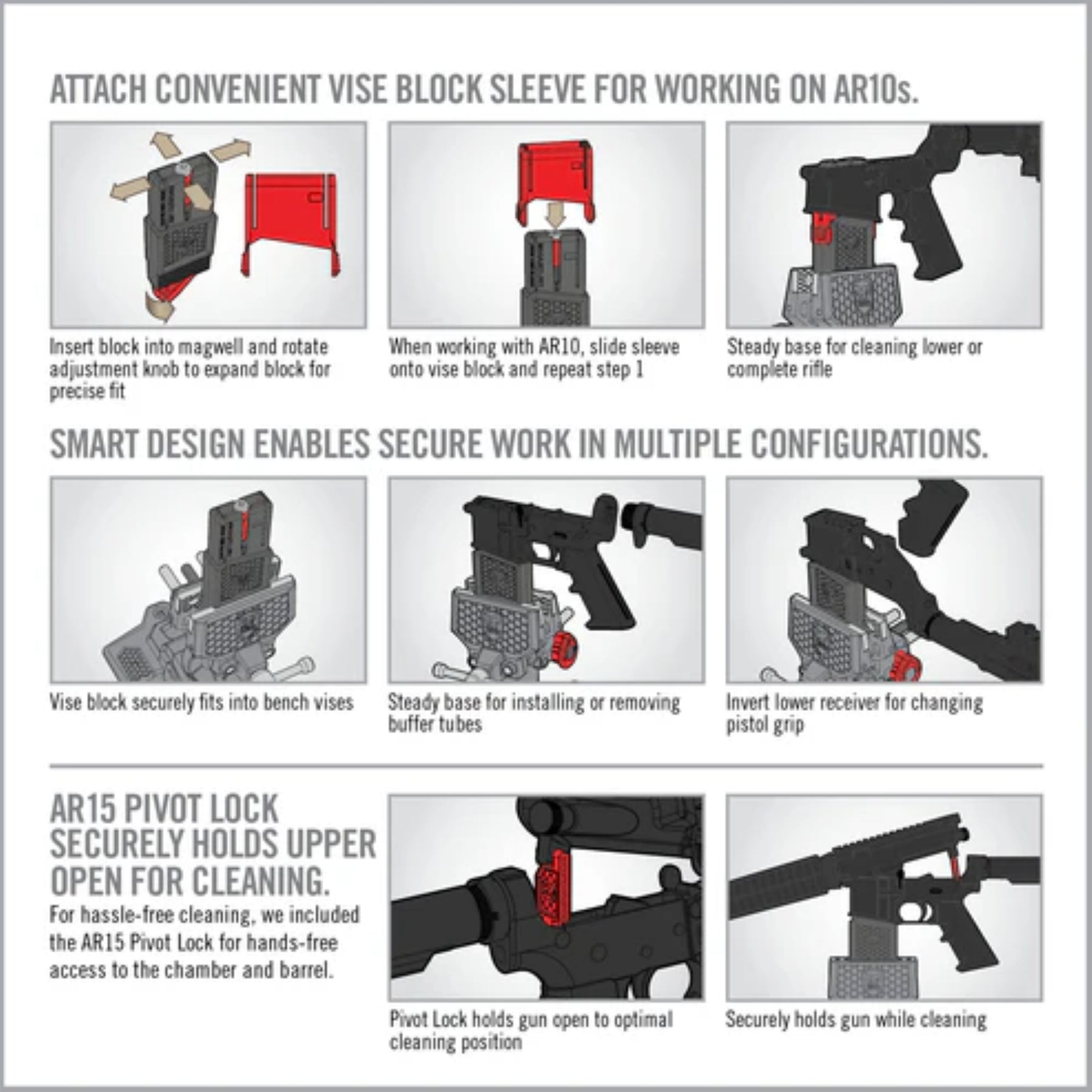 ATTACH CONVENIENT VISE BLOCK SLEEVE FOR WORKING ON AR10s.

Insert block into magwell and rotate adjustment knob to expand block for precise fit

When working with AR10, slide sleeve onto vise block and repeat step 1

Steady base for cleaning lower or complete rifle

SMART DESIGN ENABLES SECURE WORK IN MULTIPLE CONFIGURATIONS.

Vise block securely fits into bench vises

Steady base for installing or removing buffer tubes

Invert lower receiver for changing pistol grip

AR15 PIVOT LOCK SECURELY HOLDS UPPER OPEN FOR CLEANING.

For hassle-free cleaning, we included the AR15 Pivot Lock for hands-free access to the chamber and barrel.

Pivot Lock holds gun open to optimal cleaning position

Securely holds gun while cleaning