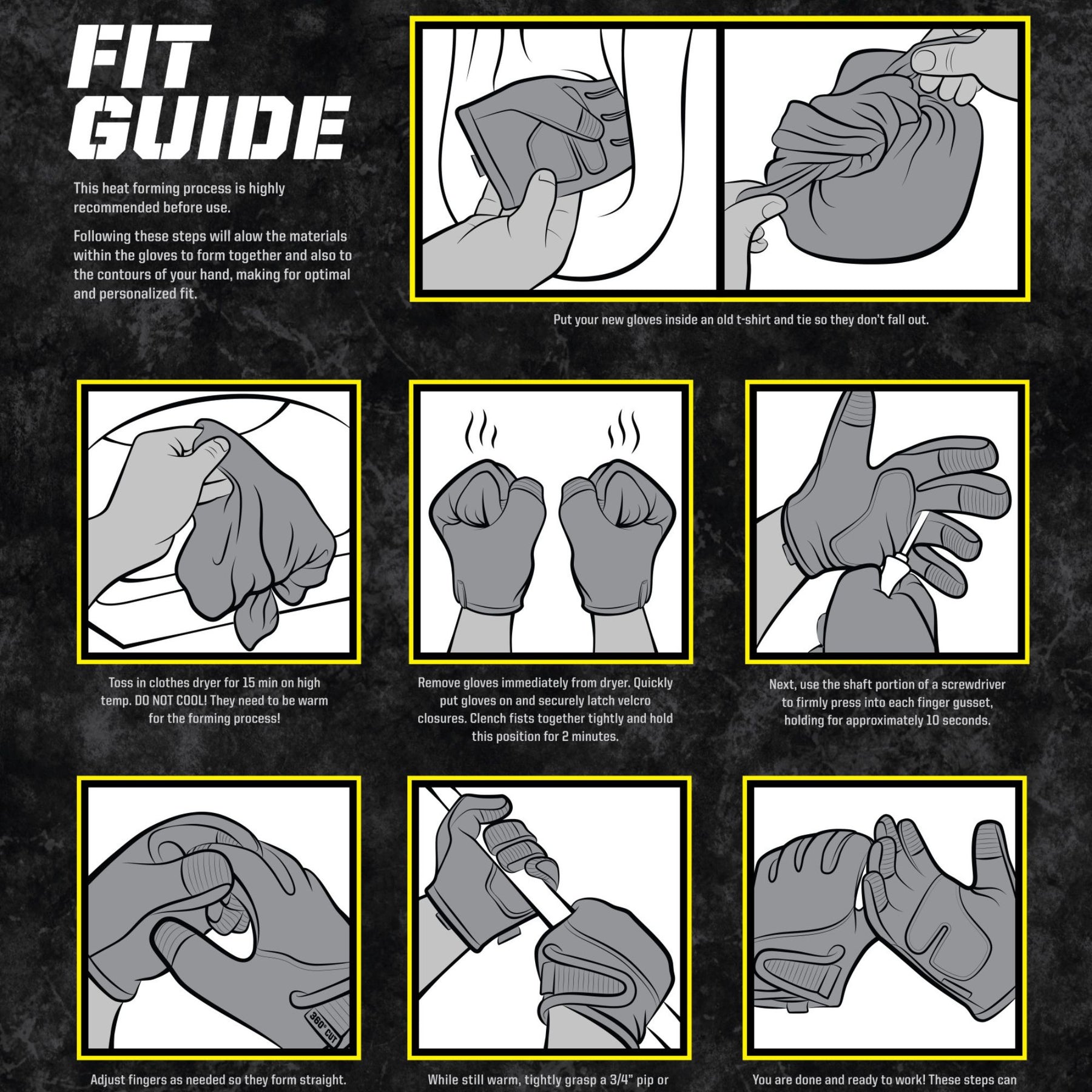 FIT GUIDE

This heat forming process is highly recommended before use.

Following these steps will alow the materials within the gloves to form together and also to the contours of your hand, making for optimal and personalized fit.

Put your new gloves inside an old t-shirt and tie so they don't fall out.

Toss in clothes dryer for 15 min on high temp. DO NOT COOL! They need to be warm for the forming process!

Remove gloves immediately from dryer. Quickly put gloves on and securely latch velcro closures. Clench fists together tightly and hold this position for 2 minutes.

Next, use the shaft portion of a screwdriver to firmly press into each finger gusset, holding for approximately 10 seconds.

360° CUT

Adjust fingers as needed so they form straight.

While still warm, tightly grasp a 3/4" pip or

You are done and ready to work! These steps can