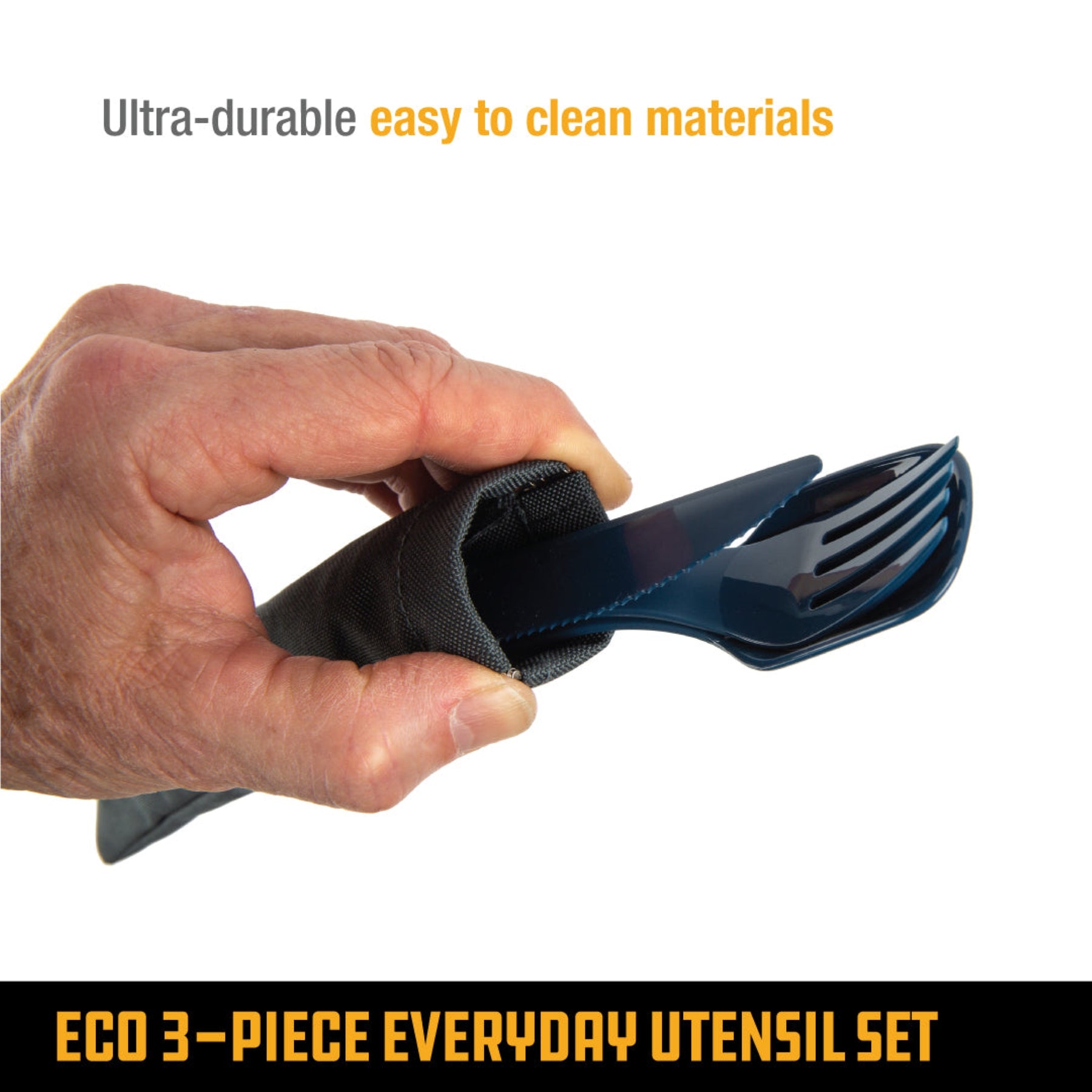 Ultra-durable easy to clean materials

ECO 3-PIECE EVERYDAY UTENSIL SET